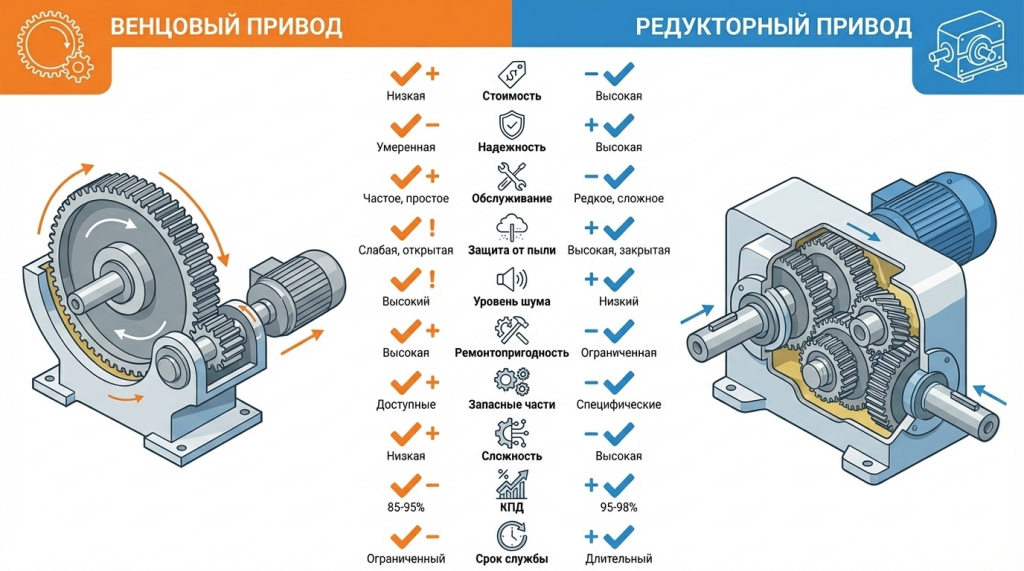 ВЕНЦОВЫЙ ПРИВОД

РЕДУКТОРНЫЙ ПРИВОД

| | | |
|---|---|---|
| + Низкая | Стоимость | − Высокая |
| − Умеренная | Надежность | + Высокая |
| + Частое, простое | Обслуживание | − Редкое, сложное |
| ! Слабая, открытая | Защита от пыли | + Высокая, закрытая |
| ! Высокий | Уровень шума | + Низкий |
| + Высокая | Ремонтопригодность | − Ограниченная |
| + Доступные | Запасные части | − Специфические |
| + Низкая | Сложность | − Высокая |
| − 85-95% | КПД | + 95-98% |
| − Ограниченный | Срок службы | + Длительный |